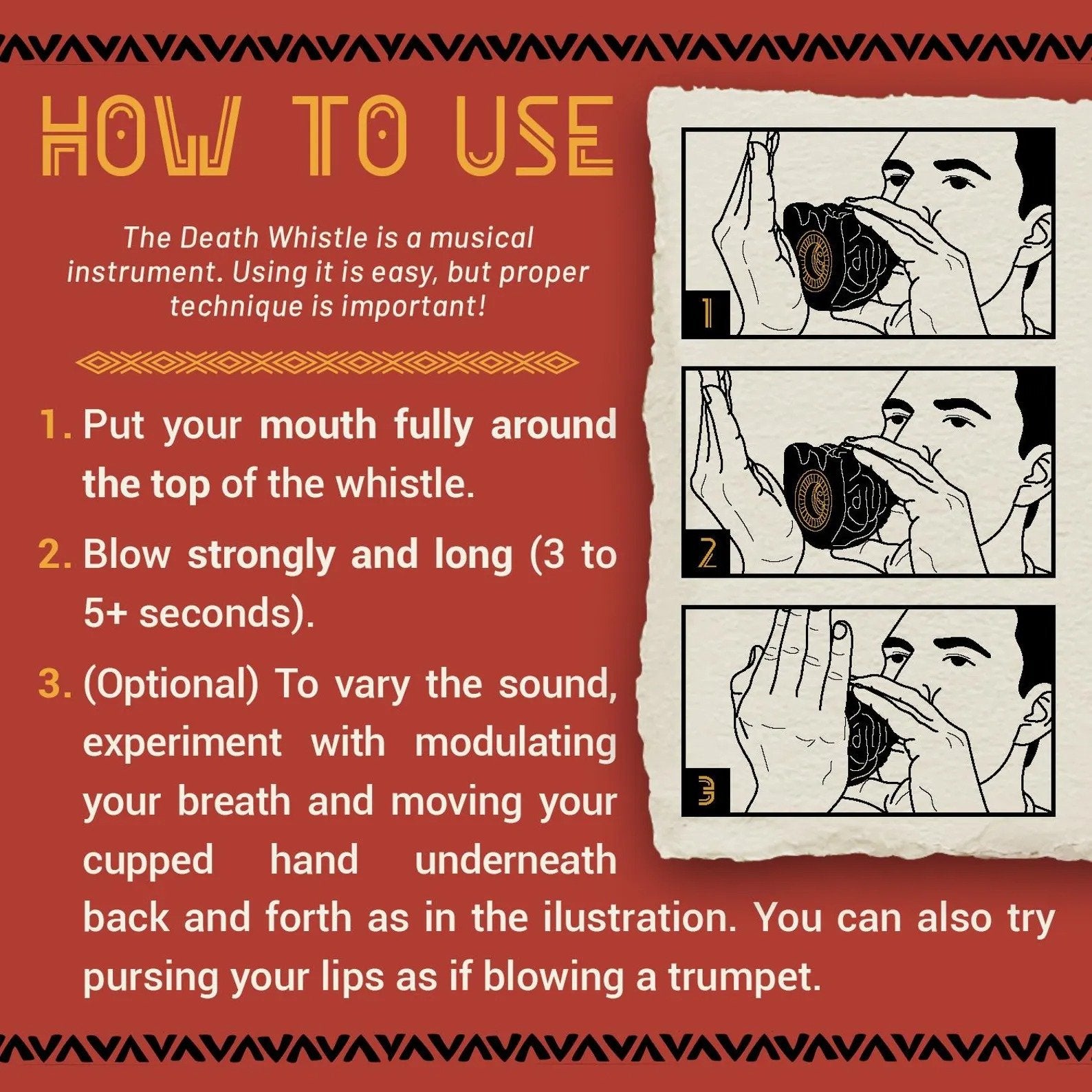 HOW TO USE

The Death Whistle is a musical instrument. Using it is easy, but proper technique is important!

1. Put your mouth fully around the top of the whistle.

2. Blow strongly and long (3 to 5+ seconds).

3. (Optional) To vary the sound, experiment with modulating your breath and moving your cupped hand underneath back and forth as in the ilustration. You can also try pursing your lips as if blowing a trumpet.

1

2

3