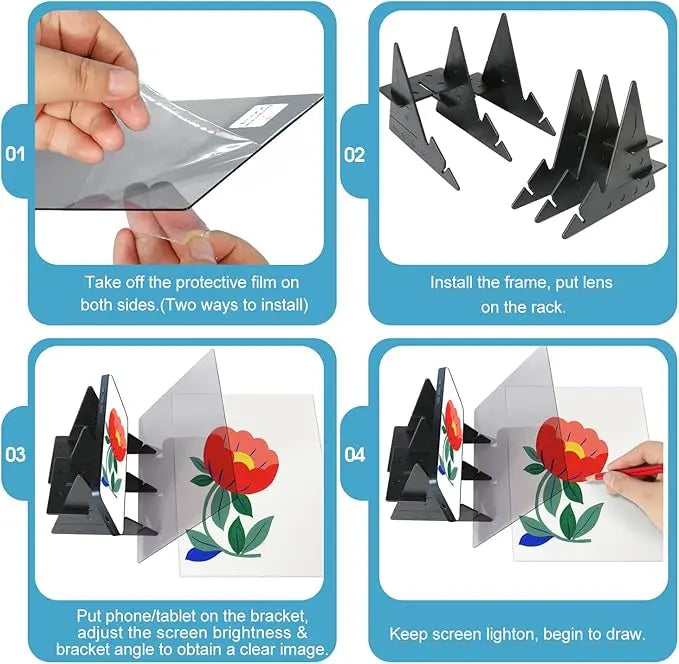 01

Take off the protective film on both sides.(Two ways to install)

02

Install the frame, put lens on the rack.

03

Put phone/tablet on the bracket, adjust the screen brightness & bracket angle to obtain a clear image.

04

Keep screen lighton, begin to draw.