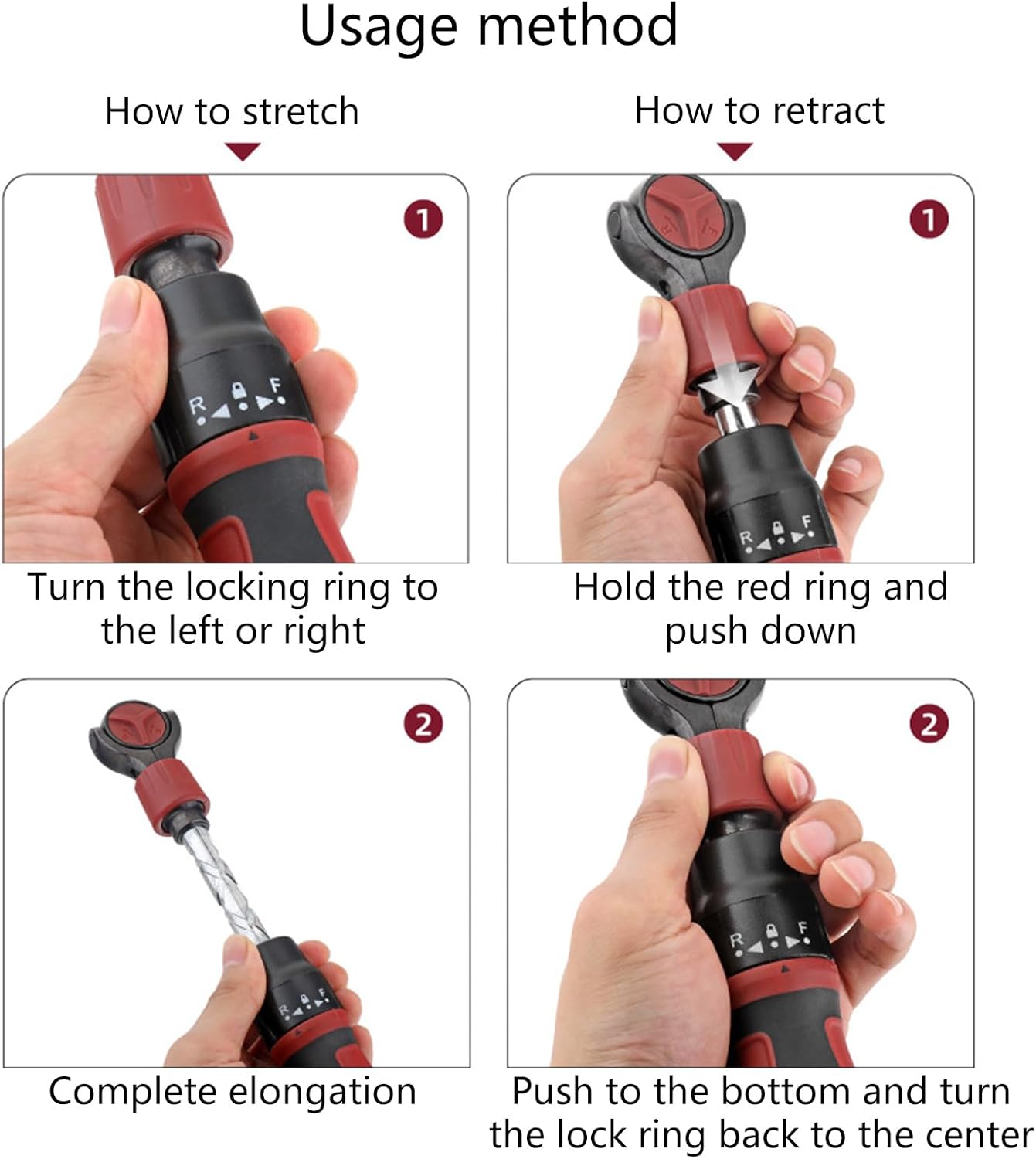 Usage method

How to stretch

1

R F

Turn the locking ring to the left or right

2

R F

Complete elongation

How to retract

1

R F

Hold the red ring and push down

2

R F

Push to the bottom and turn the lock ring back to the center